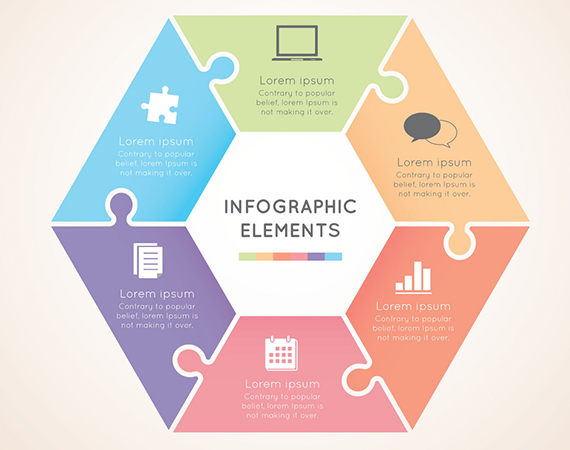 Lorem ipsum
Contrary to popular belief, lorem Ipsum is not making it over.

Lorem ipsum
Contrary to popular belief, lorem Ipsum is not making it over.

Lorem ipsum
Contrary to popular belief, lorem Ipsum is not making it over.

INFOGRAPHIC ELEMENTS

Lorem ipsum
Contrary to popular belief, lorem Ipsum is not making it over.

Lorem ipsum
Contrary to popular belief, lorem Ipsum is not making it over.

Lorem ipsum
Contrary to popular belief, lorem Ipsum is not making it over.